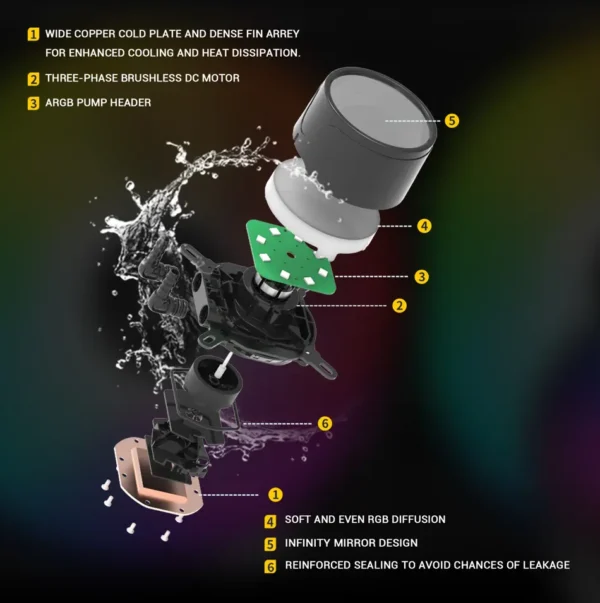 1 WIDE COPPER COLD PLATE AND DENSE FIN ARREY FOR ENHANCED COOLING AND HEAT DISSIPATION.

2 THREE-PHASE BRUSHLESS DC MOTOR

3 ARGB PUMP HEADER

5

4

3

2

6

1

4 SOFT AND EVEN RGB DIFFUSION

5 INFINITY MIRROR DESIGN

6 REINFORCED SEALING TO AVOID CHANCES OF LEAKAGE